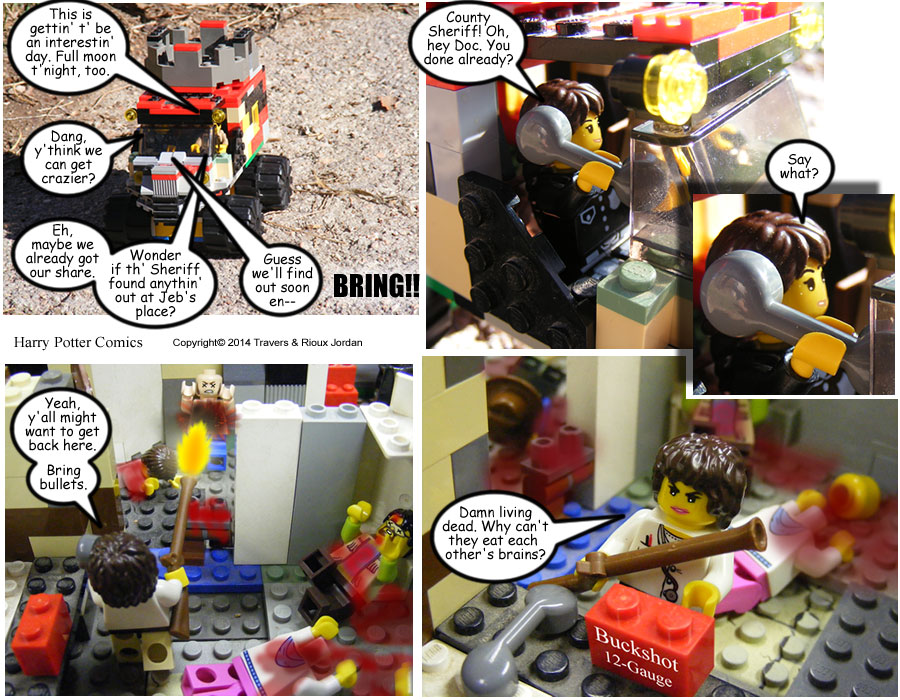 This is gettin' t' be an interestin' day. Full moon t'night, too.

Dang, y'think we can get crazier?

Eh, maybe we already got our share.

Wonder if th' Sheriff found anythin' out at Jeb's place?

Guess we'll find out soon en--

BRING!!

Harry Potter Comics

Copyright© 2014 Travers & Rioux Jordan

County Sheriff! Oh, hey Doc. You done already?

Say what?

Yeah, y'all might want to get back here.

Bring bullets.

Damn living dead. Why can't they eat each other's brains?

Buckshot 12-Gauge