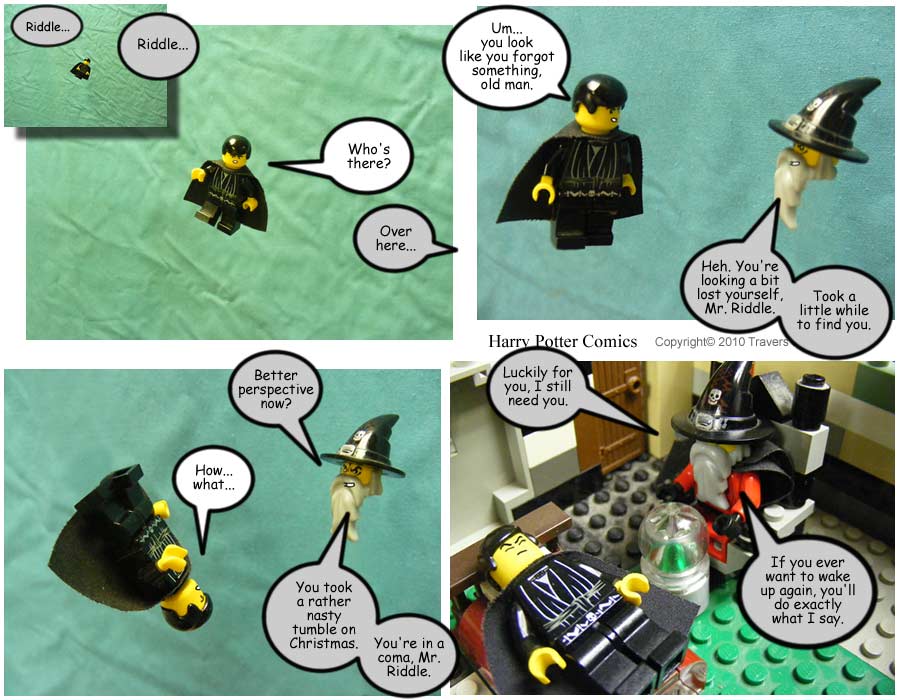 Riddle...

Riddle...

Who's there?

Over here...

Um... you look like you forgot something, old man.

Heh. You're looking a bit lost yourself, Mr. Riddle.

Took a little while to find you.

Harry Potter Comics Copyright© 2010 Travers

Better perspective now?

How... what...

You took a rather nasty tumble on Christmas.

You're in a coma, Mr. Riddle.

Luckily for you, I still need you.

If you ever want to wake up again, you'll do exactly what I say.